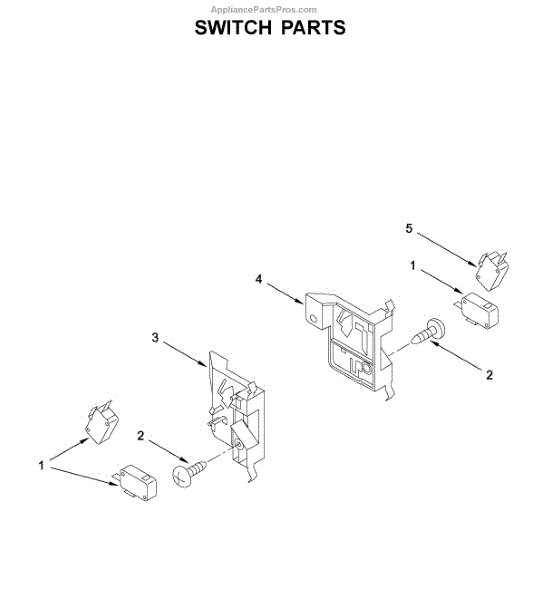 AppliancePartsPros.com
SWITCH PARTS

5
1
4
2
3
2
1