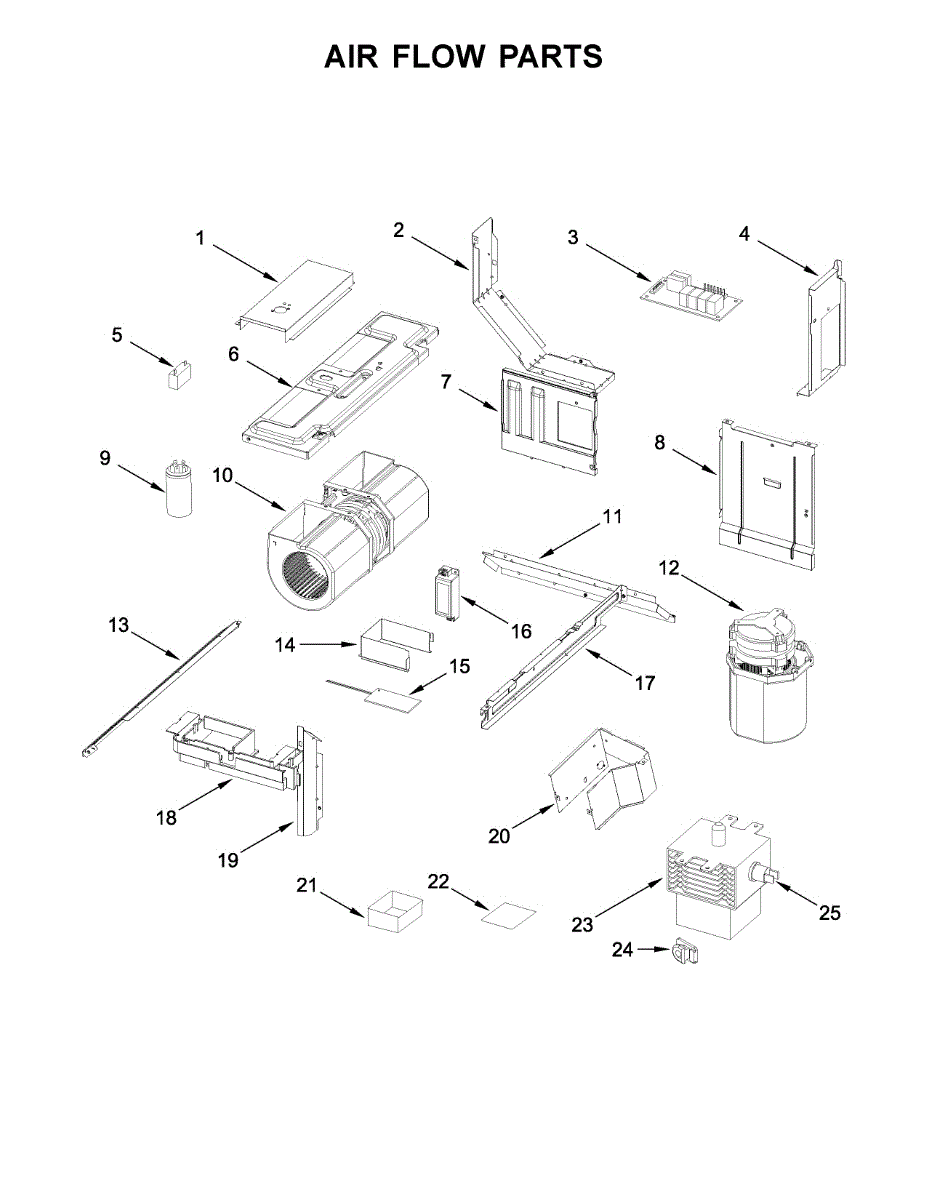 AIR FLOW PARTS

1
2
3
4
5
6
7
8
9
10
11
12
13
14
15
16
17
18
19
20
21
22
23
24
25