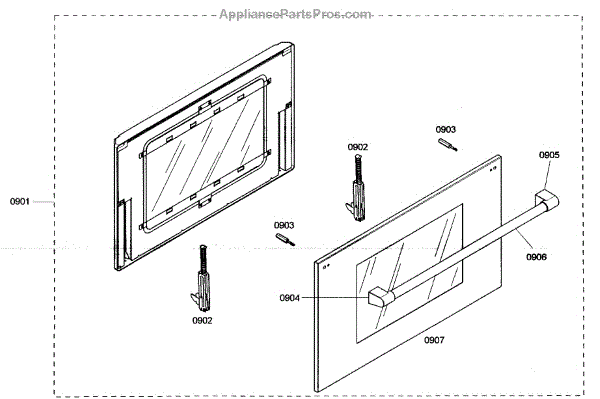 AppliancePartsPros.com

0903
0902
0905
0901
0903
0906
0904
0902
0907