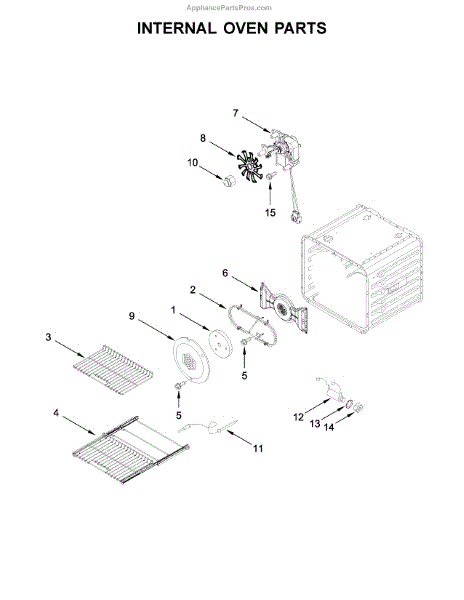 AppliancePartsPros.com

INTERNAL OVEN PARTS

7
8
10
15
6
2
1
9
3
5
5
4
11
12
13
14