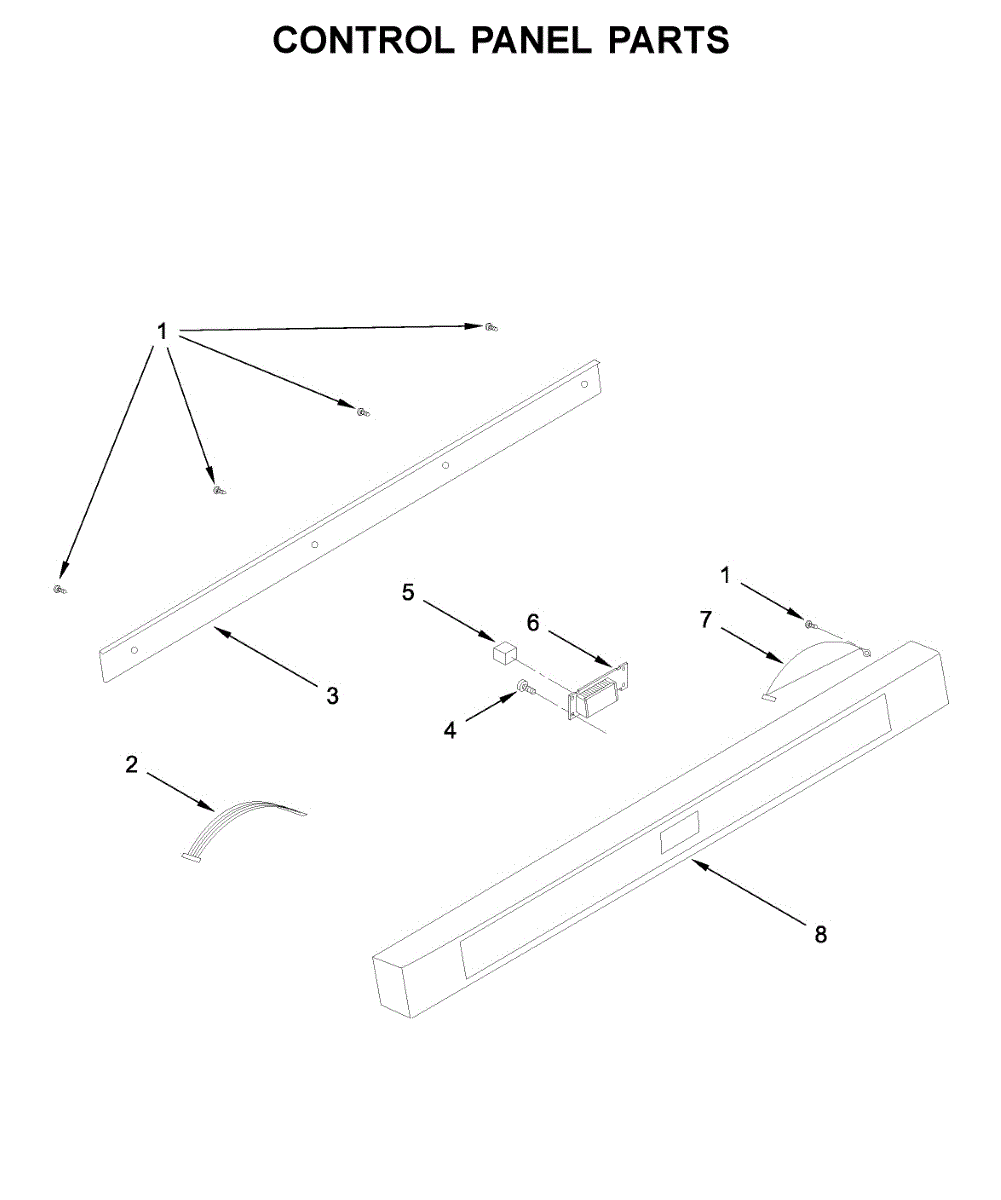 CONTROL PANEL PARTS

1

5

6

1

7

3

4

2

8