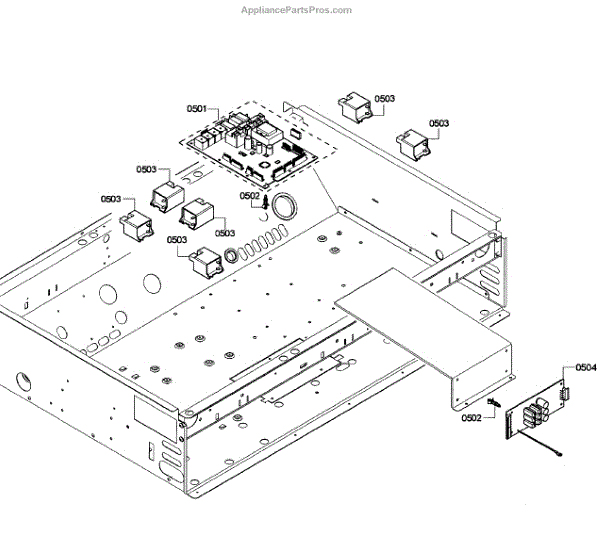 AppliancePartsPros.com

0501
0503
0503
0503
0503
0502
0503
0503
0504
0502