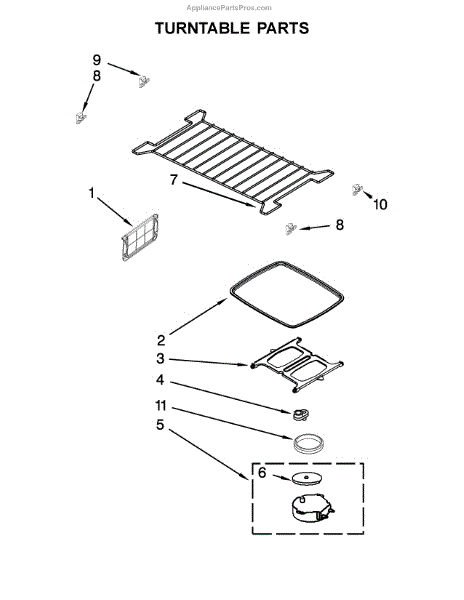 AppliancePartsPros.com

TURNTABLE PARTS

9
8
7
1
10
8
2
3
4
11
5
6