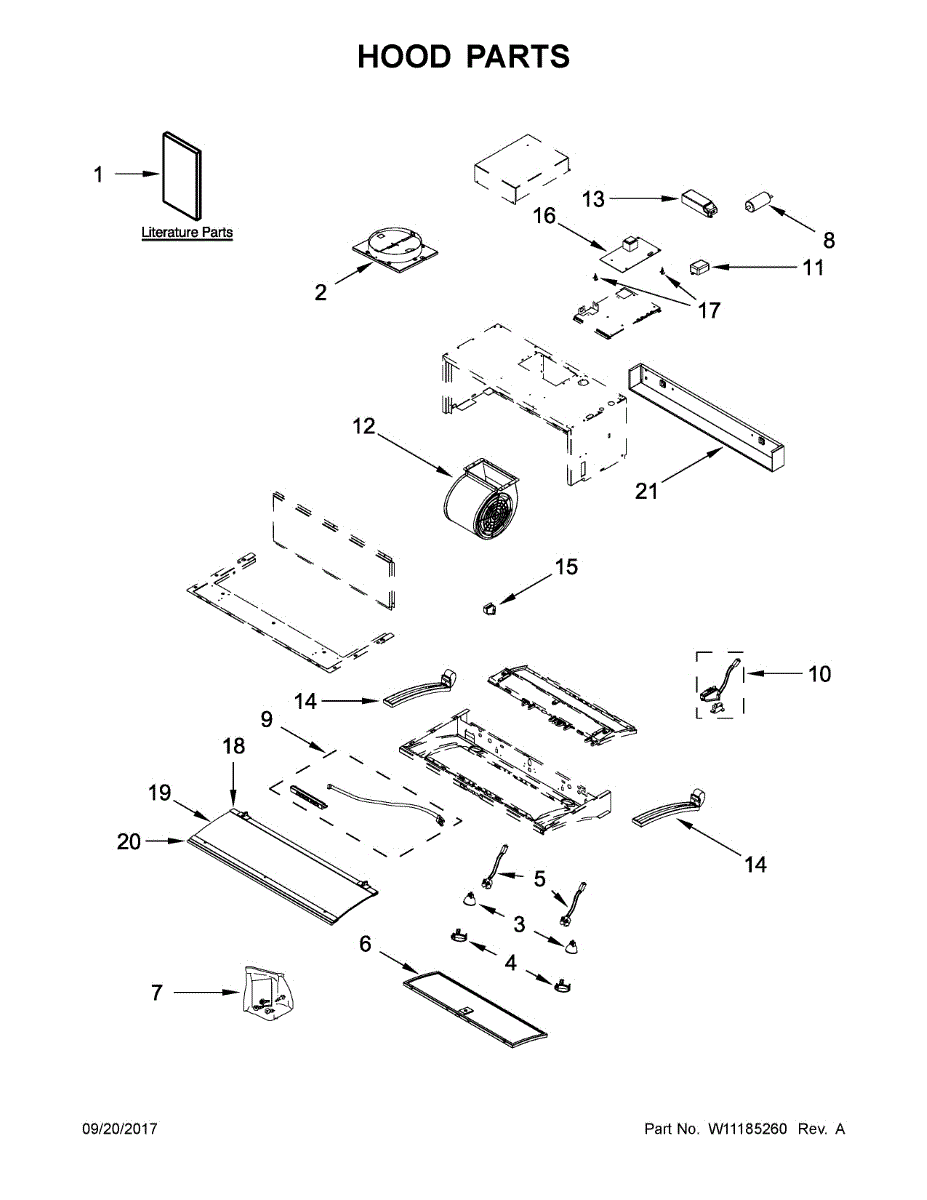 HOOD PARTS

1

Literature Parts

2

13

8

16

11

17

12

21

15

10

14

9

18

19

20

14

5

3

4

6

7

09/20/2017

Part No. W11185260 Rev. A