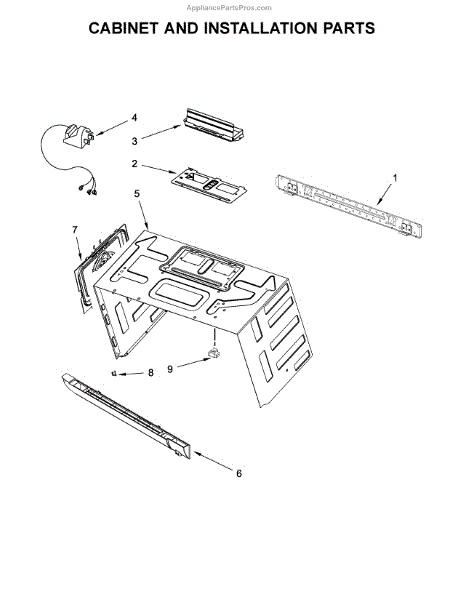 AppliancePartsPros.com

CABINET AND INSTALLATION PARTS

4
3
2
1
5
7
8
9
6