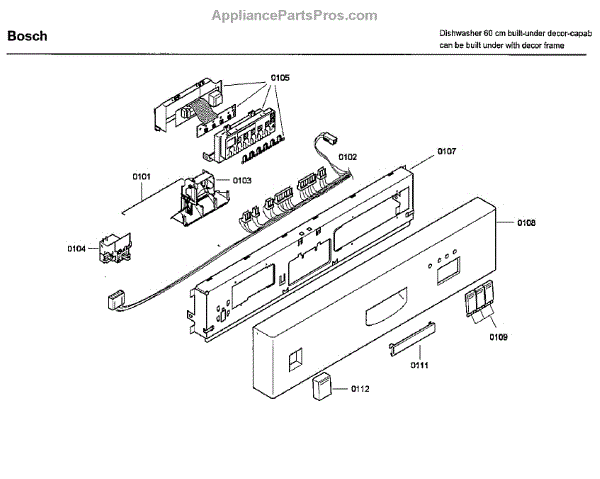 AppliancePartsPros.com

Bosch

Dishwasher 60 cm built-under decor-capab
can be built under with decor frame

0105

0102

0107

0101

0103

0108

0104

0109

0111

0112