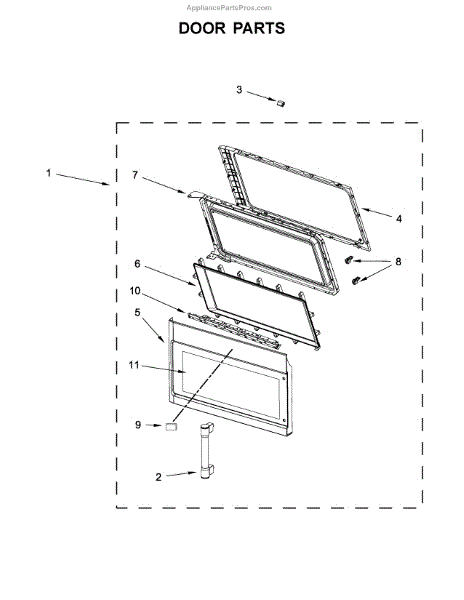 AppliancePartsPros.com

DOOR PARTS

3
1
7
4
8
6
10
5
11
9
2