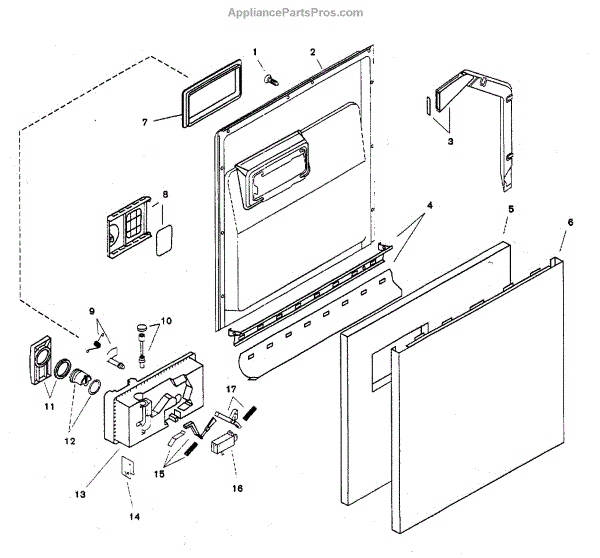 AppliancePartsPros.com

1
2
7
3
8
4
5
6
9
10
11
12
17
13
15
16
14