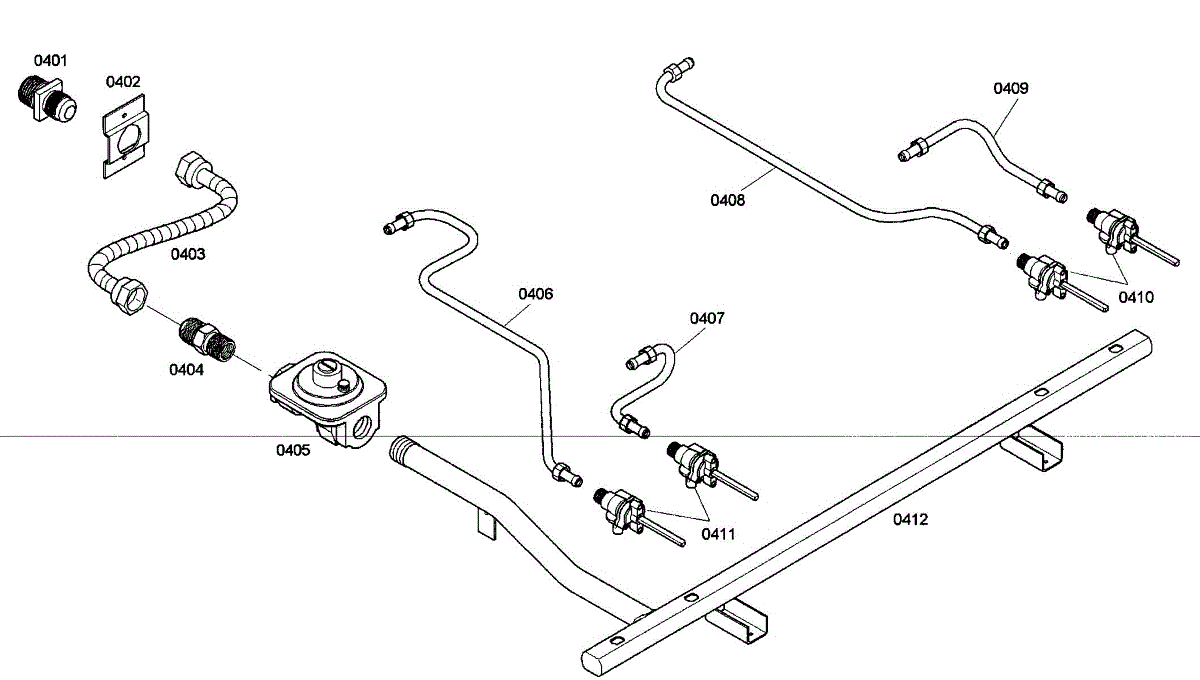 0401
0402
0403
0404
0405
0406
0407
0408
0409
0410
0411
0412