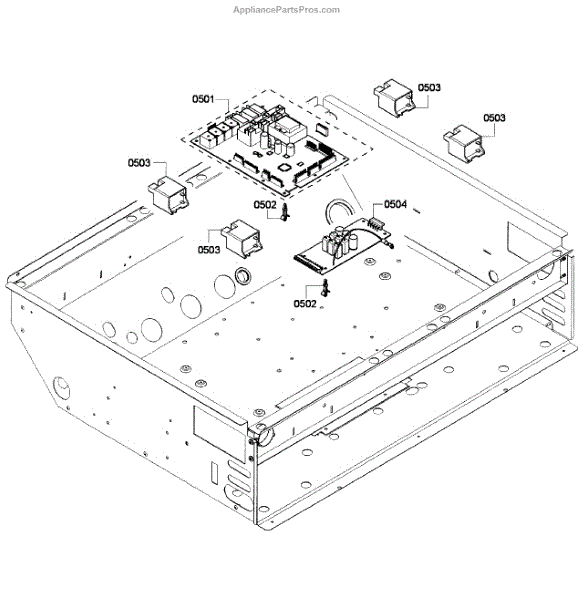 AppliancePartsPros.com

0501
0503
0503
0503
0502
0504
0503
0502