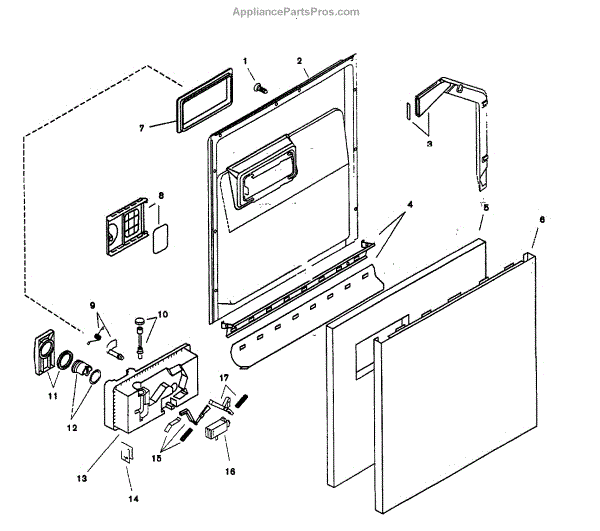 AppliancePartsPros.com

1
2
7
3
8
4
5
6
9
10
11
12
17
13
15
16
14