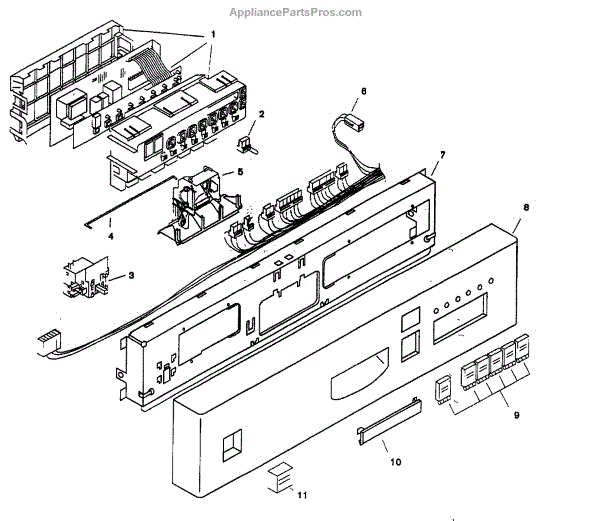 AppliancePartsPros.com

1
6
2
7
5
8
4
3
9
10
11