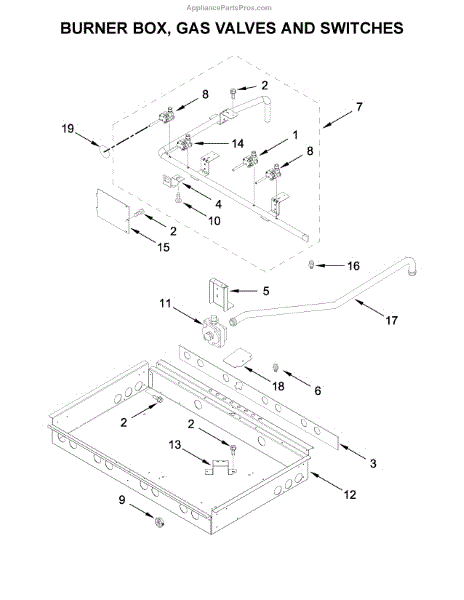 AppliancePartsPros.com

BURNER BOX, GAS VALVES AND SWITCHES

2
8
7
19
14
1
8
4
10
2
15
16
5
11
17
18
6
2
2
13
3
12
9