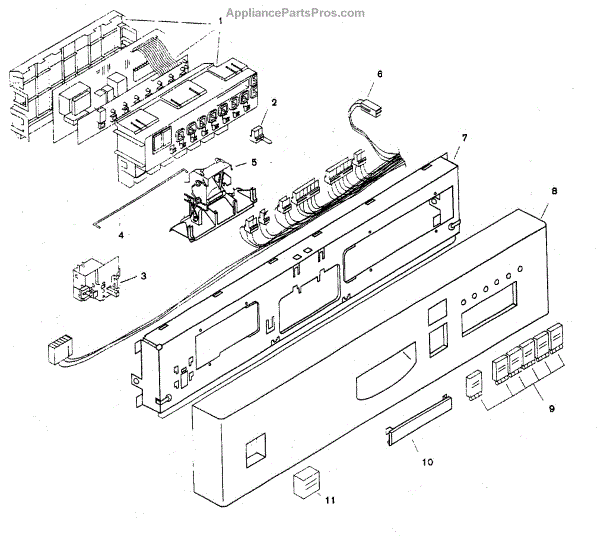 AppliancePartsPros.com

1
6
2
7
5
8
4
3
9
10
11