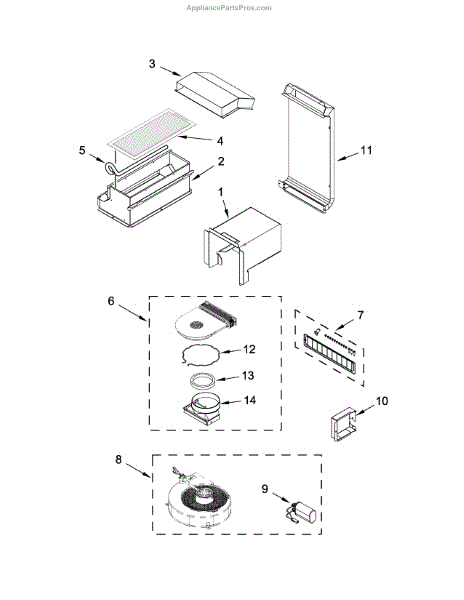 AppliancePartsPros.com

3

4

5

2

11

1

6

7

12

13

14

10

8

9