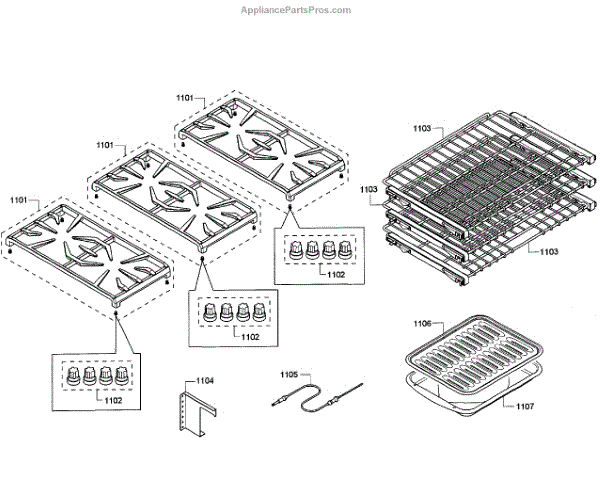 AppliancePartsPros.com

1101
1101
1101
1102
1102
1102
1103
1103
1103
1104
1105
1106
1107