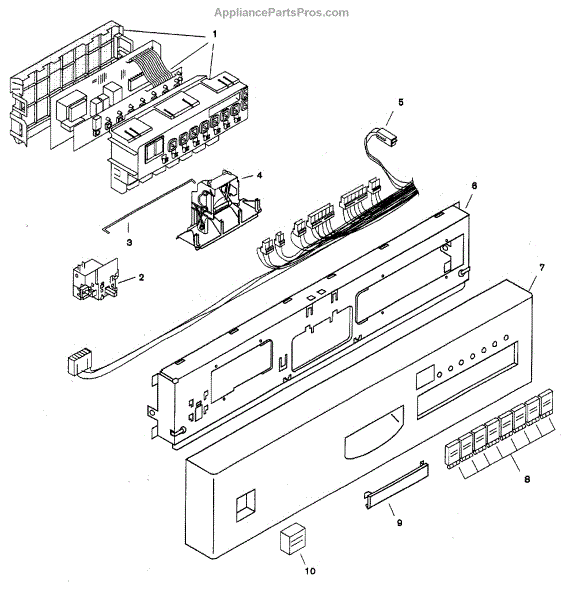 AppliancePartsPros.com

1

5

4

6

3

2

7

8

9

10