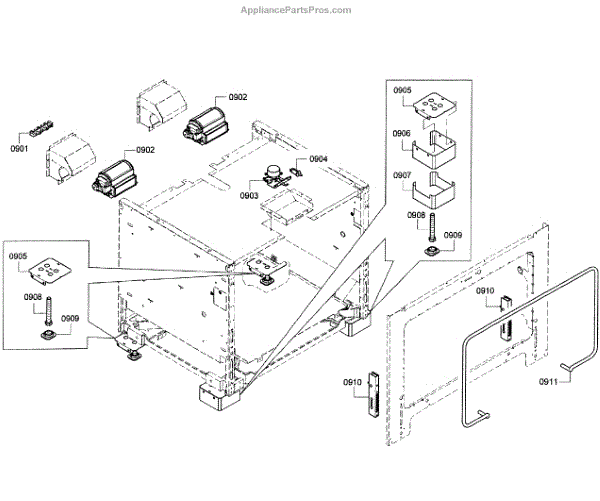 AppliancePartsPros.com

0902
0901
0902
0904
0903
0905
0906
0907
0908
0909
0905
0908
0909
0910
0910
0911