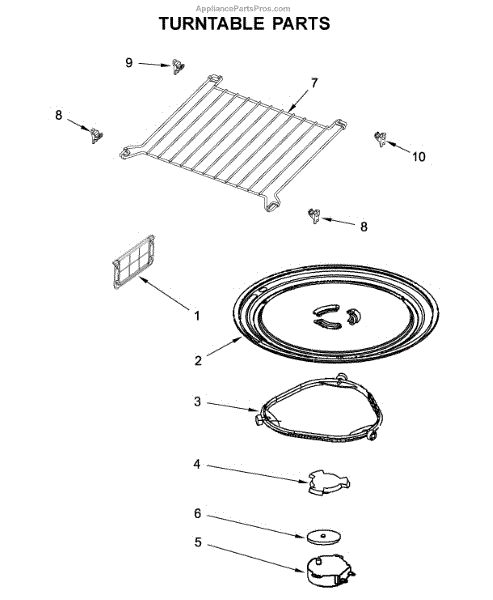 AppliancePartsPros.com

TURNTABLE PARTS

9
7
8
10
8
1
2
3
4
6
5