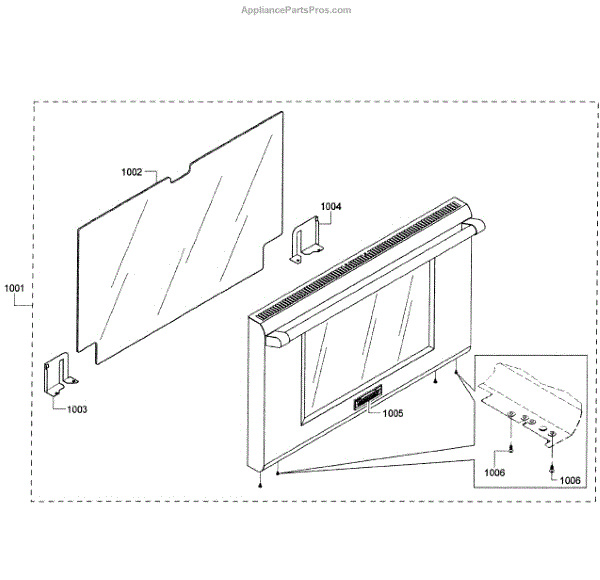 AppliancePartsPros.com

1002

1004

1001

1003

1005

1006

1006