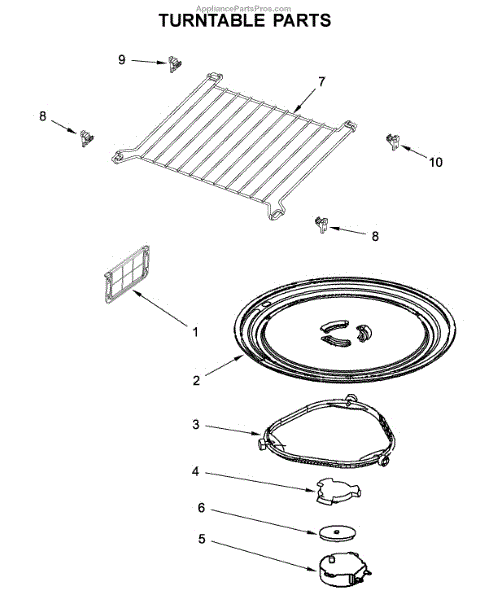 AppliancePartsPros.com
TURNTABLE PARTS

9
7
8
10
8
1
2
3
4
6
5