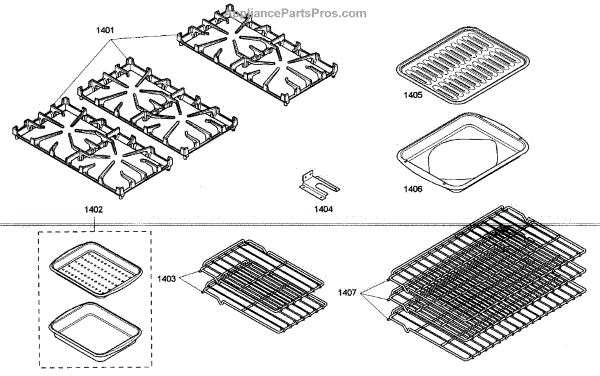 AppliancePartsPros.com

1401

1405

1406

1404

1402

1403

1407