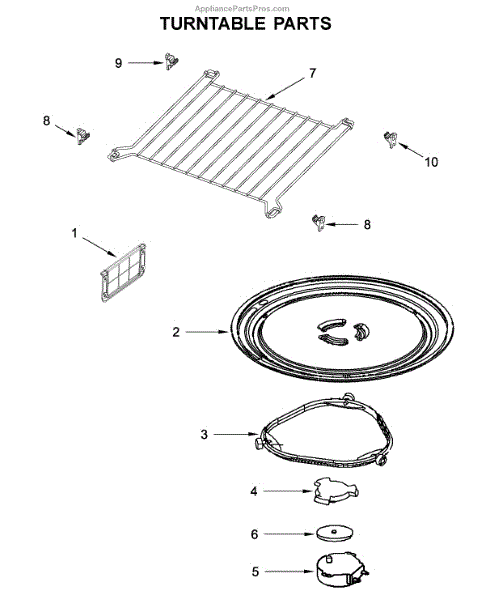 AppliancePartsPros.com
TURNTABLE PARTS

9
7
8
10
8
1
2
3
4
6
5