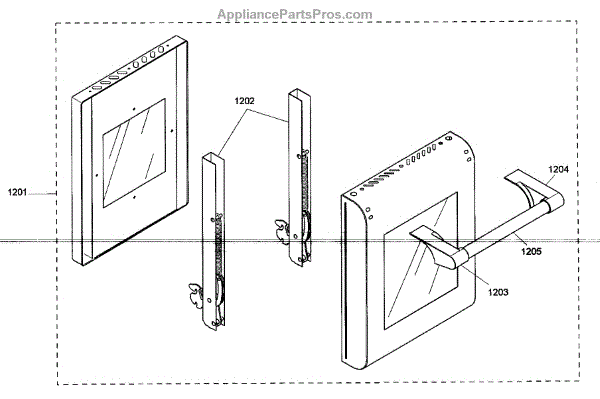 AppliancePartsPros.com

1202

1201

1204

1205

1203