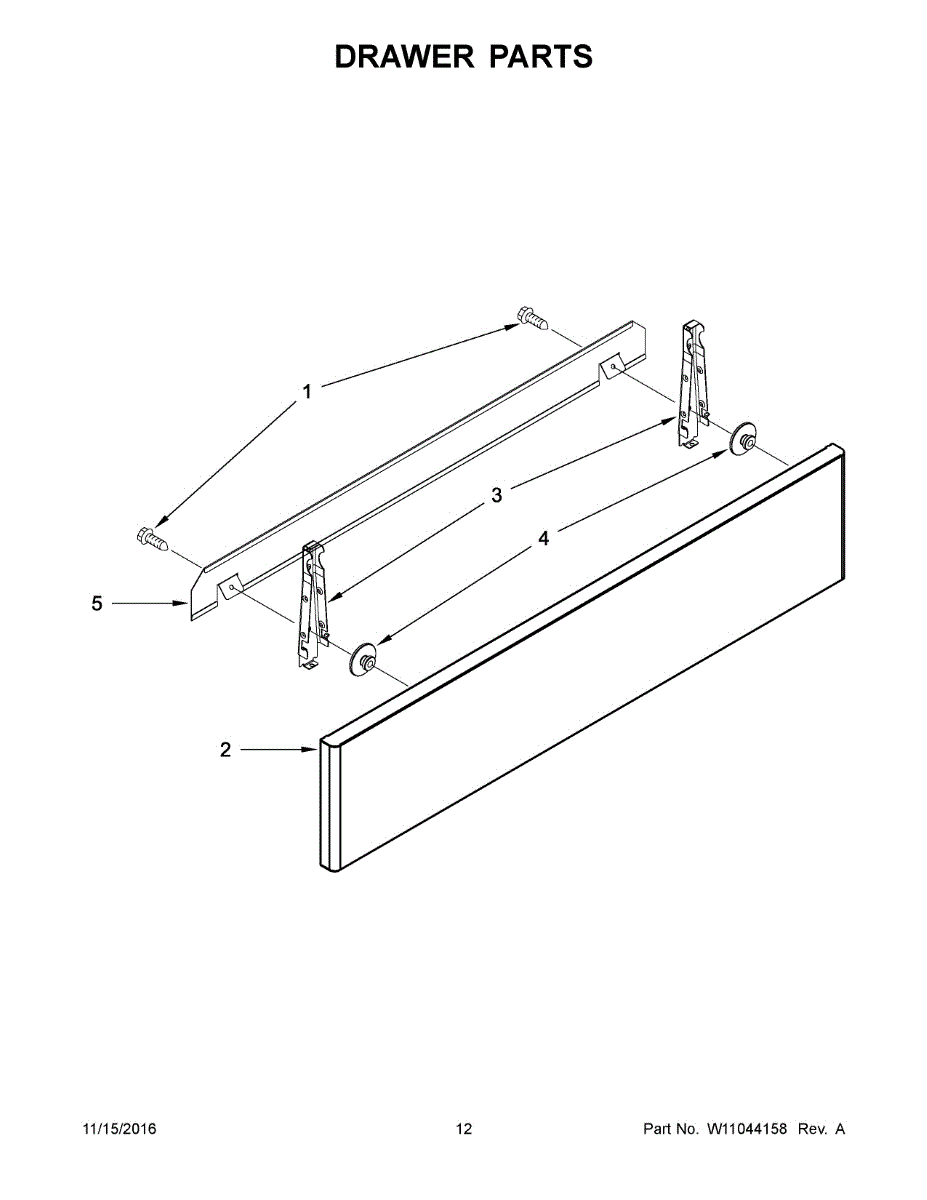 DRAWER PARTS

1

3

4

5

2

11/15/2016

12

Part No. W11044158 Rev. A