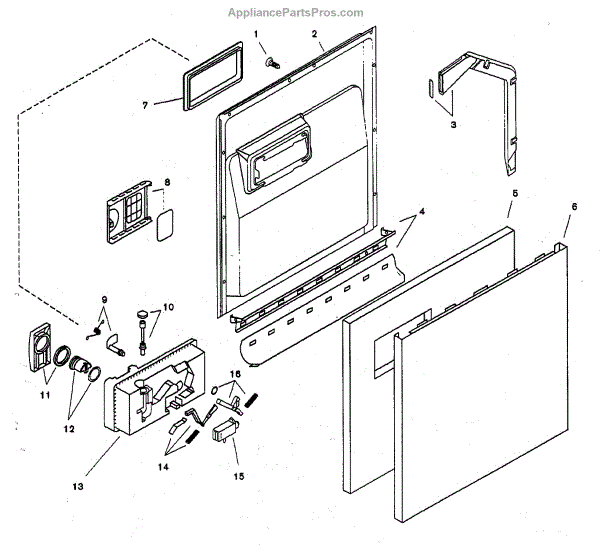 AppliancePartsPros.com

1
2
7
3
8
5
6
4
9
10
11
12
16
13
14
15