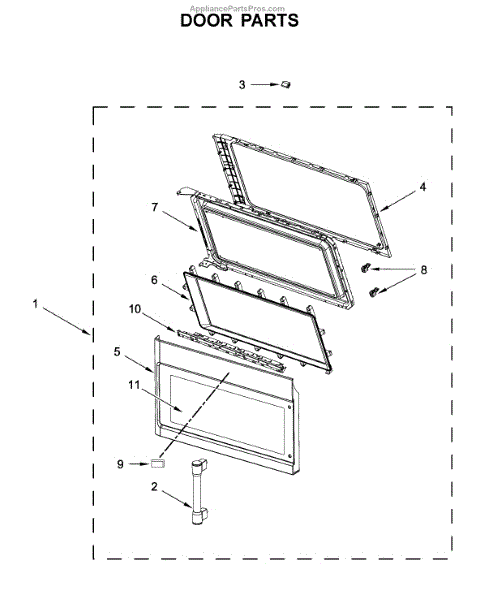 AppliancePartsPros.com
DOOR PARTS

3
4
7
8
6
1
10
5
11
9
2