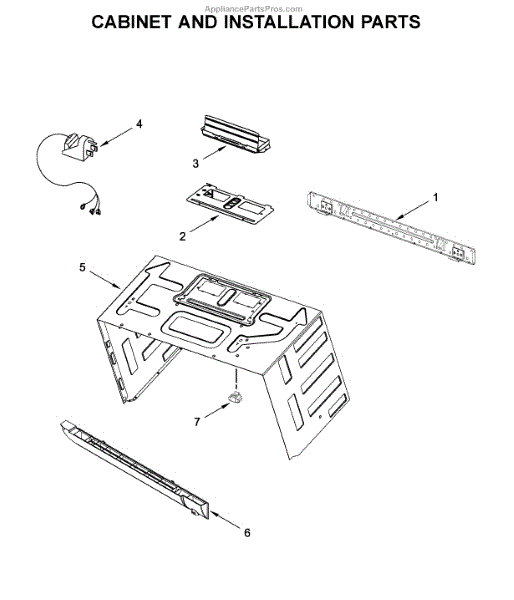 AppliancePartsPros.com

CABINET AND INSTALLATION PARTS

4

3

1

2

5

7

6