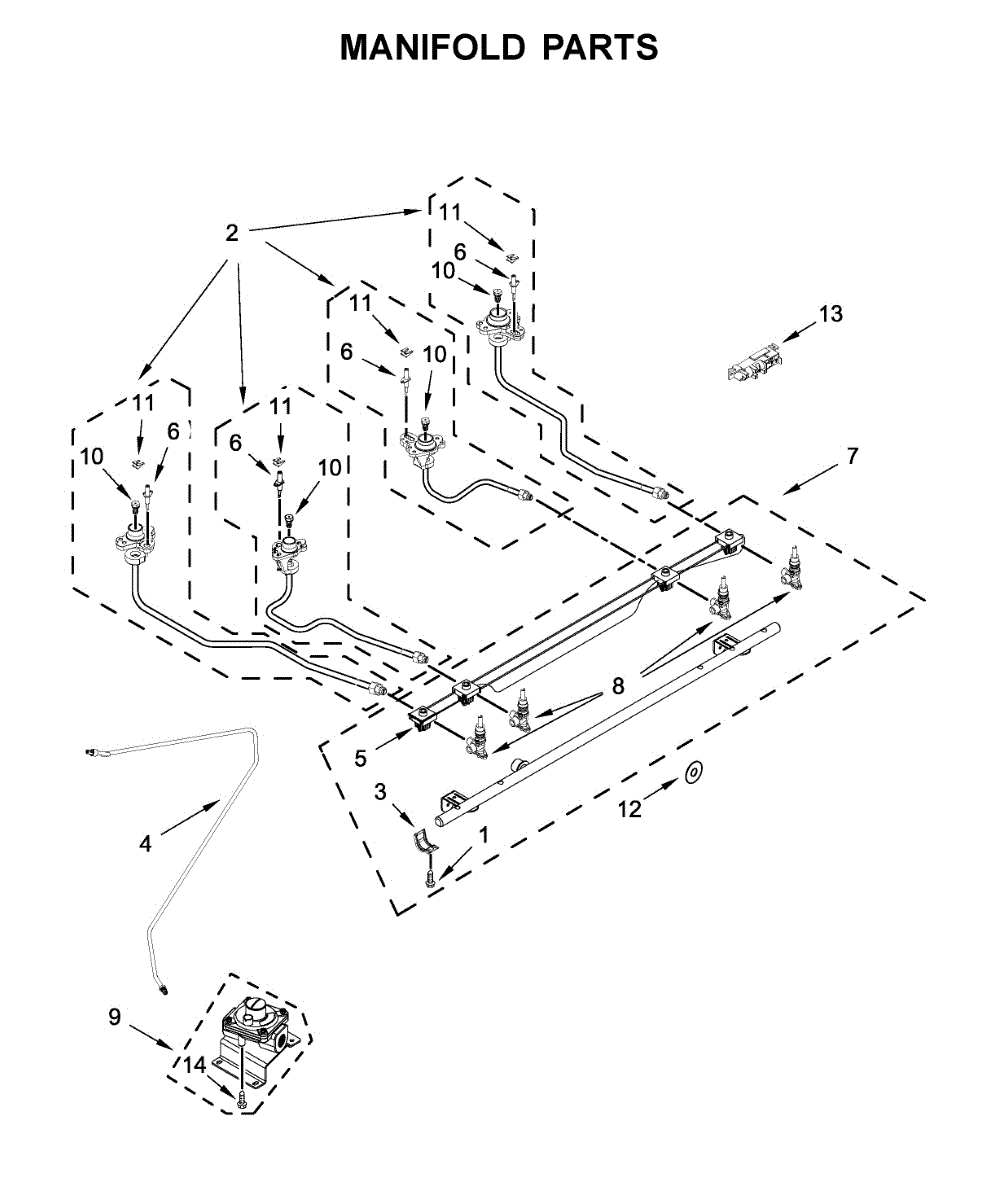 MANIFOLD PARTS

2
11
6
10
13
11
6
10
11
6
10
11
6
10
7
8
5
3
1
12
4
9
14