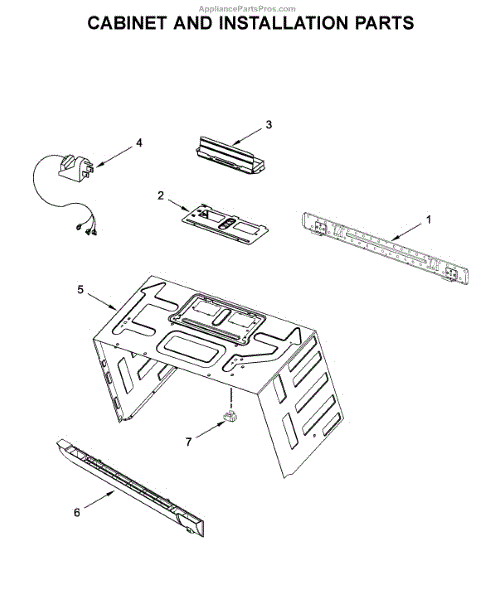 AppliancePartsPros.com
CABINET AND INSTALLATION PARTS

3
4
2
1
5
7
6