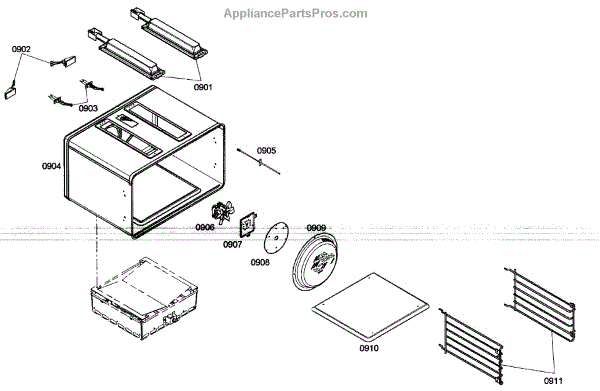 AppliancePartsPros.com

0902
0901
0903
0904
0905
0906
0907
0908
0909
0910
0911