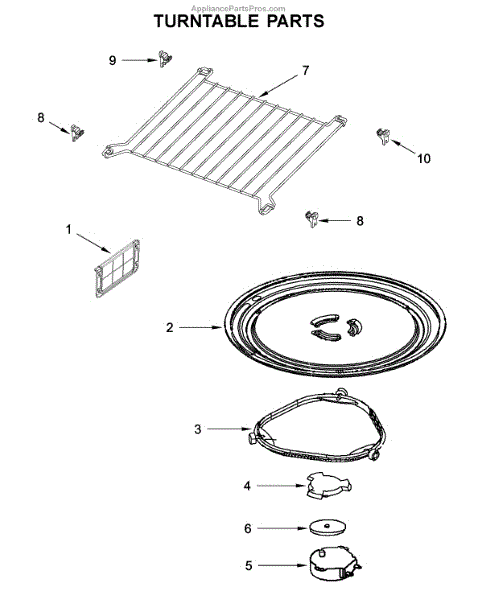 AppliancePartsPros.com

TURNTABLE PARTS

9

7

8

10

8

1

2

3

4

6

5