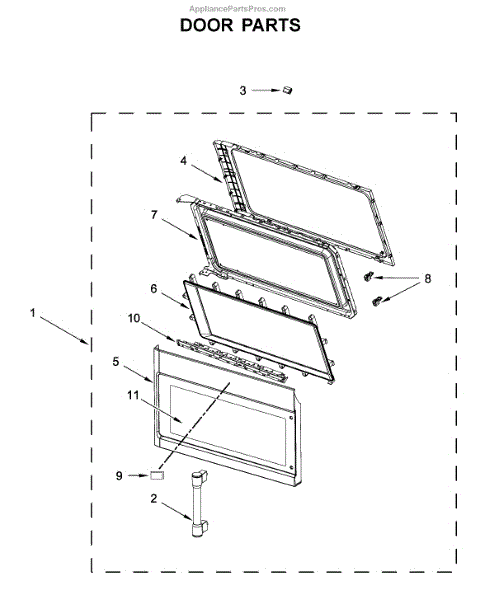 AppliancePartsPros.com

DOOR PARTS

3

4

7

8

6

1

10

5

11

9

2