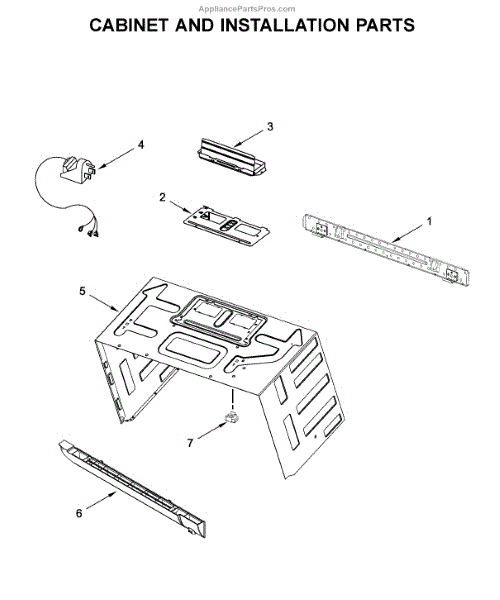 AppliancePartsPros.com

CABINET AND INSTALLATION PARTS

3

4

2

1

5

7

6