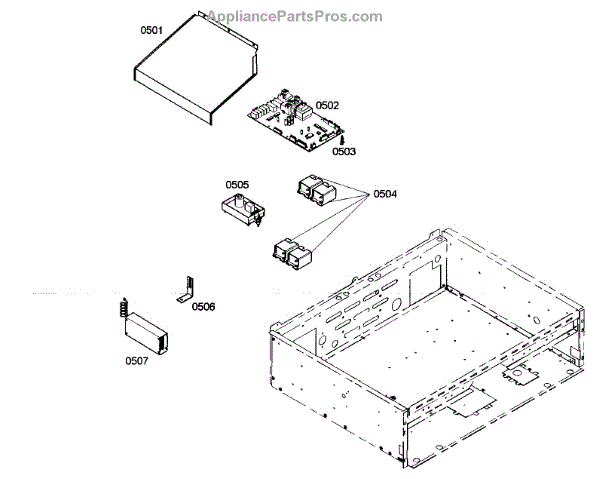 AppliancePartsPros.com

0501

0502

0503

0505

0504

0506

0507