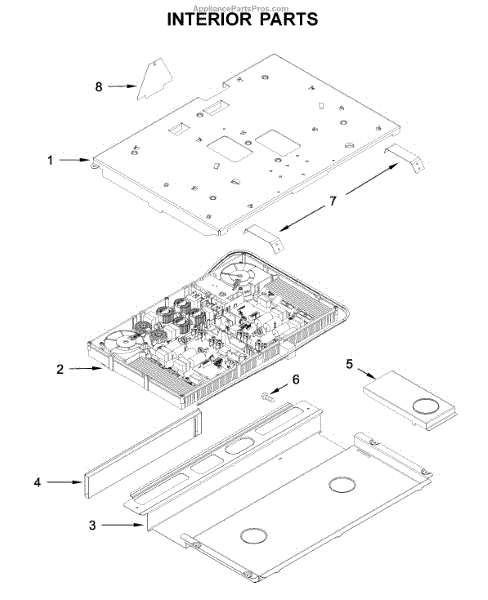 AppliancePartsPros.com
INTERIOR PARTS

8
1
7
2
5
6
4
3