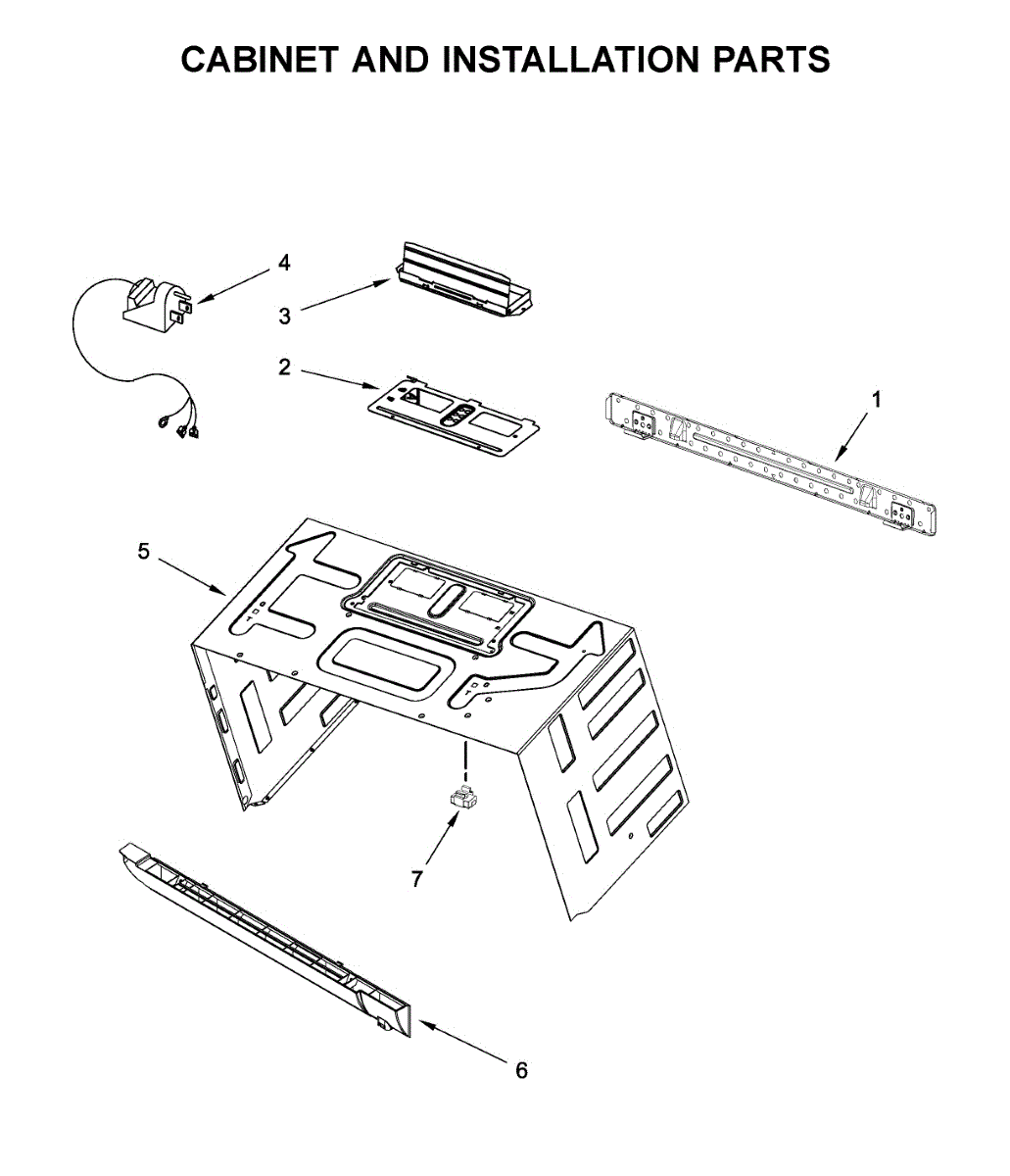 CABINET AND INSTALLATION PARTS

4
3
2
1
5
7
6