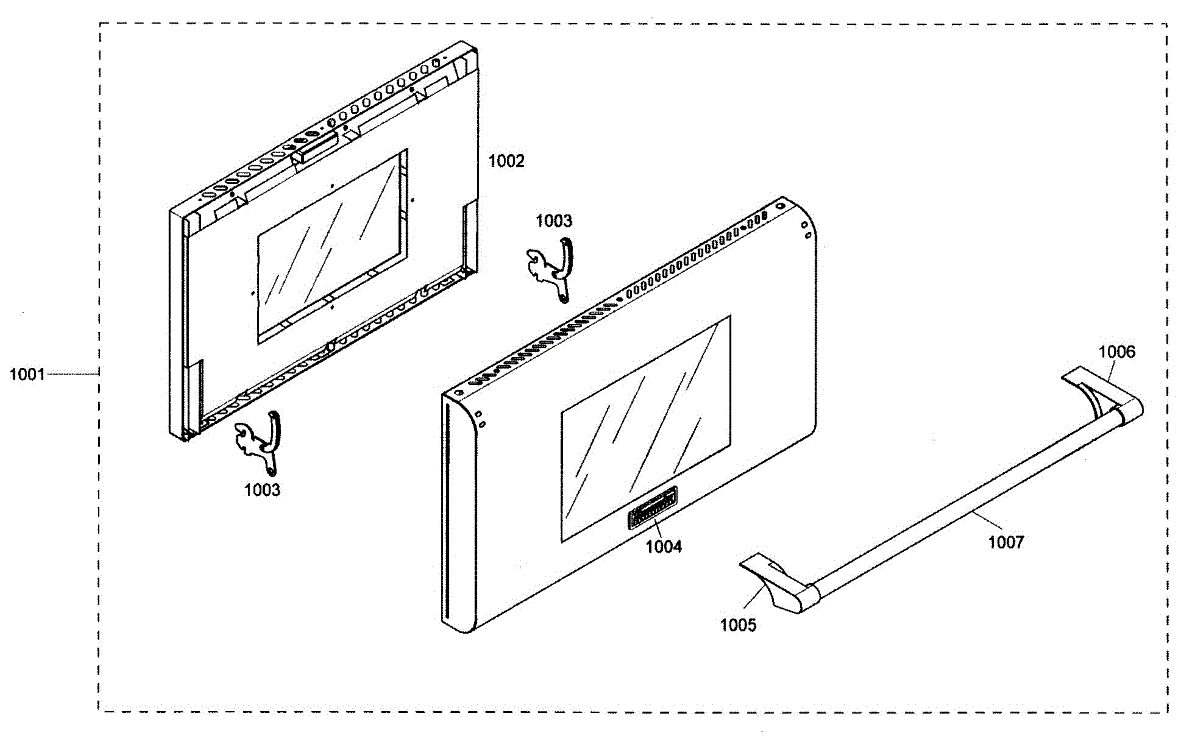 1002
1003
1001
1006
1003
1004
1007
1005