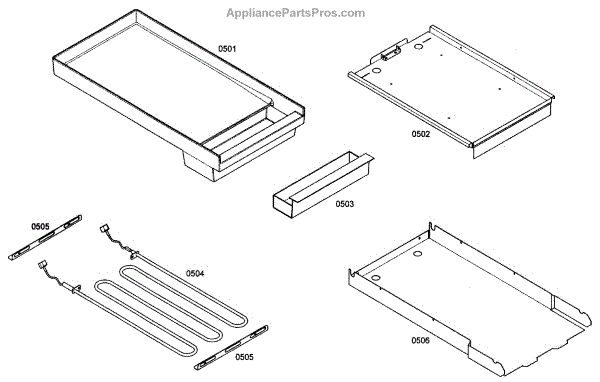 AppliancePartsPros.com

0501

0502

0503

0505

0504

0505

0506