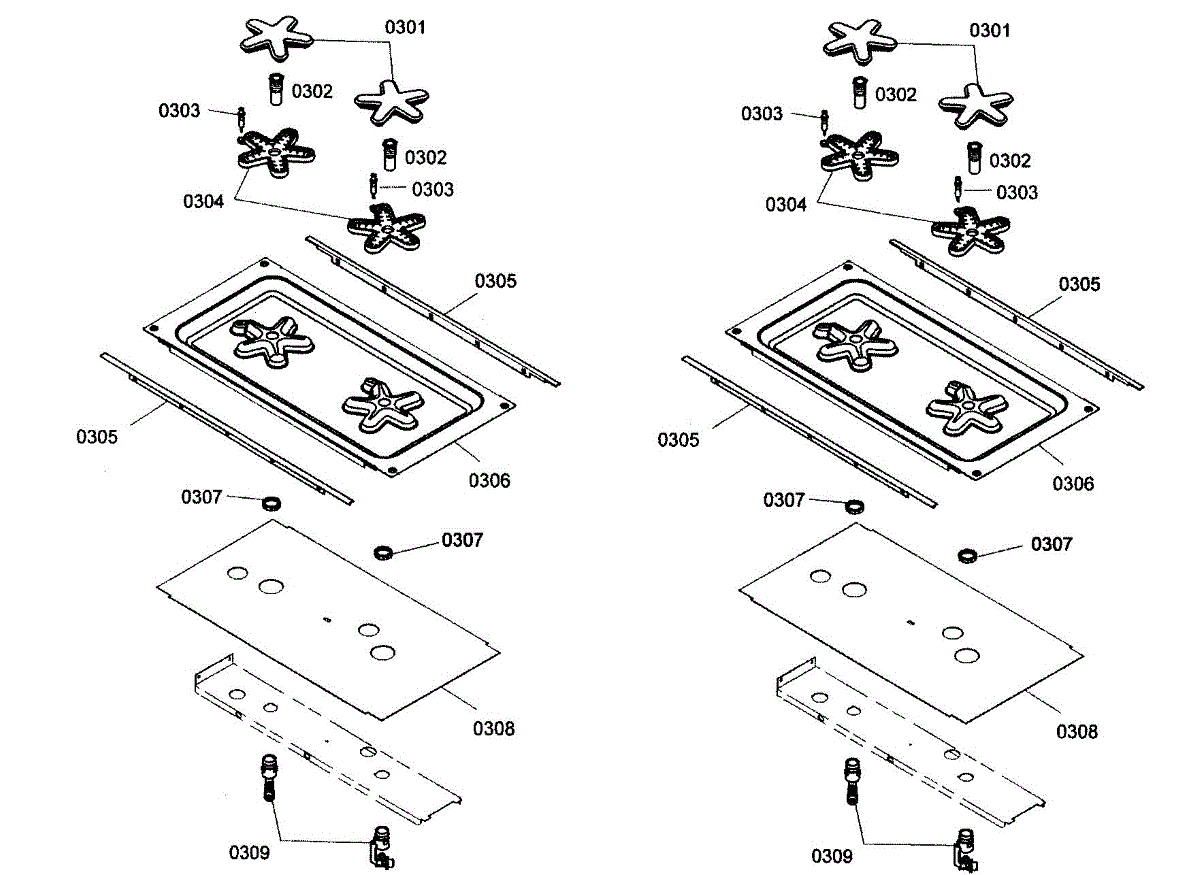 0301
0302
0303
0302
0303
0304
0305
0305
0306
0307
0307
0308
0309

0301
0302
0303
0302
0303
0304
0305
0305
0306
0307
0307
0308
0309