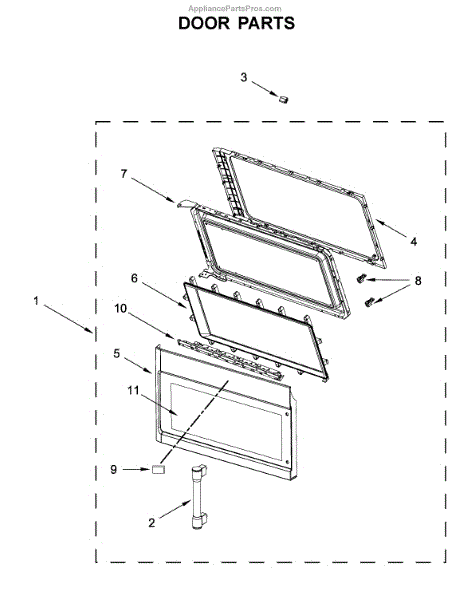 AppliancePartsPros.com
DOOR PARTS

3
7
4
6
8
1
10
5
11
9
2