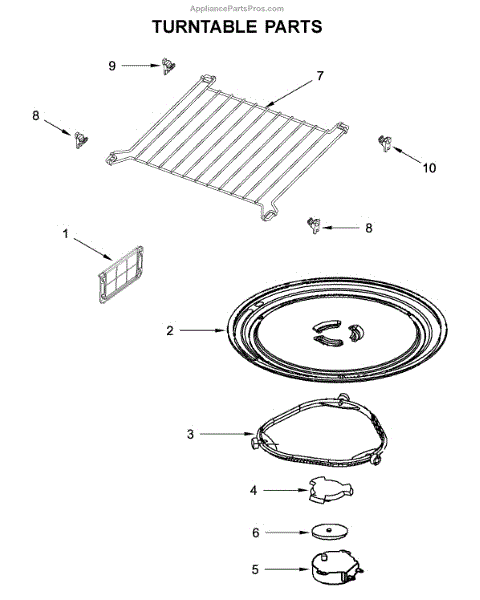 AppliancePartsPros.com

TURNTABLE PARTS

9
7
8
10
8
1
2
3
4
6
5