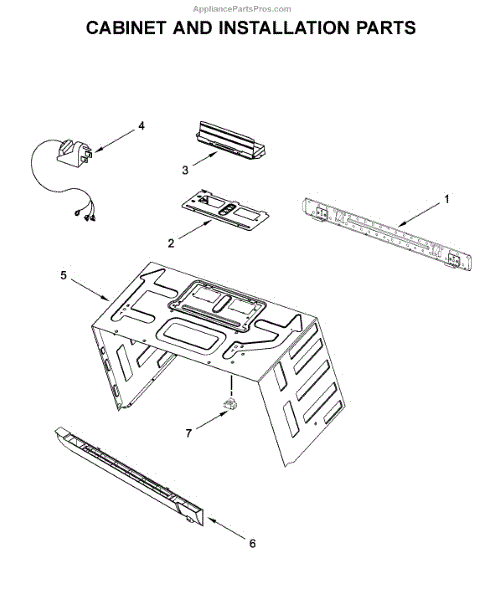 AppliancePartsPros.com

CABINET AND INSTALLATION PARTS

4

3

1

2

5

7

6