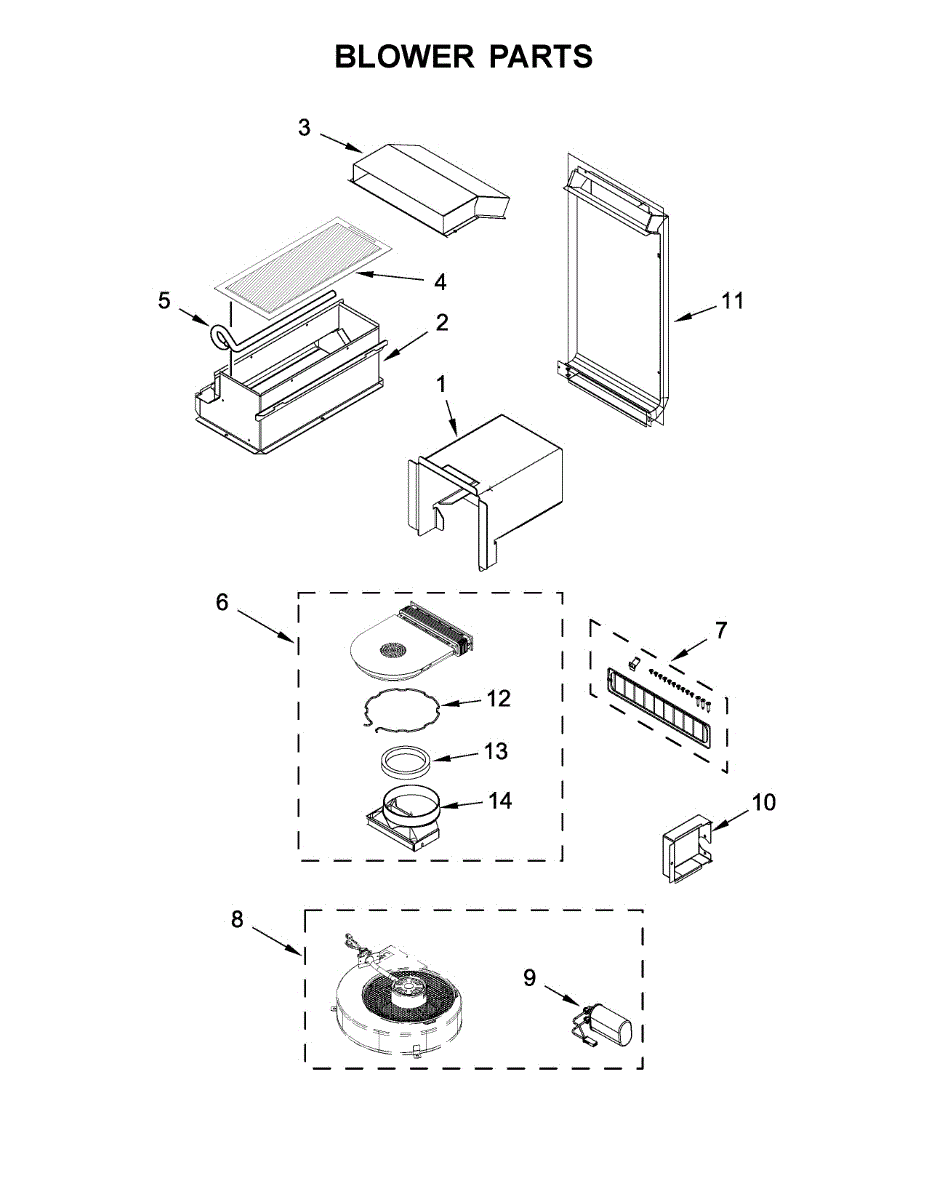 BLOWER PARTS

3

4

5

2

11

1

6

7

12

13

14

10

8

9