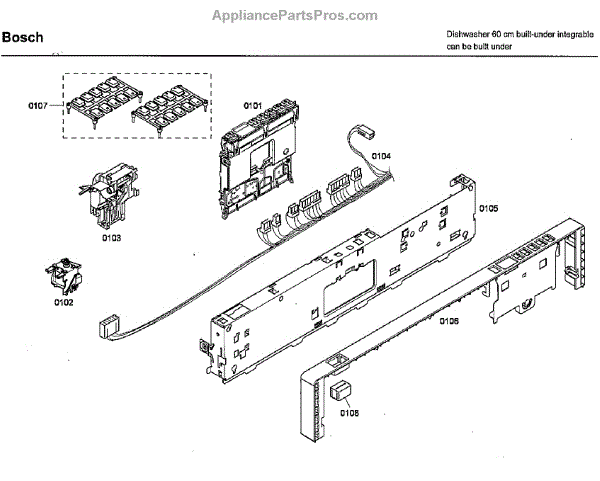 AppliancePartsPros.com

Bosch

Dishwasher 60 cm built-under integrable can be built under

0107

0101

0104

0103

0105

0102

0106

0108