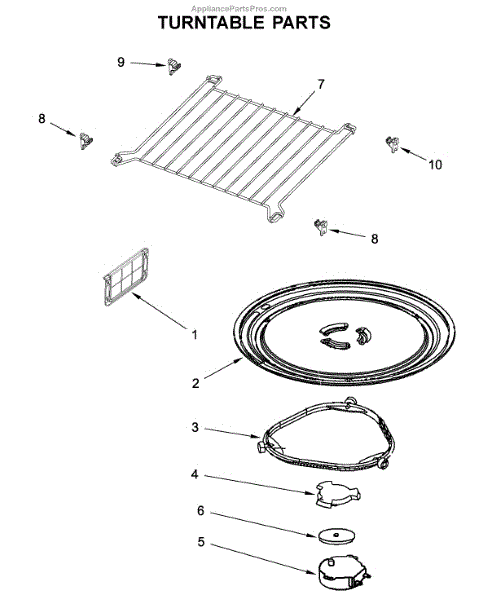 AppliancePartsPros.com
TURNTABLE PARTS

9
7
8
10
8
1
2
3
4
6
5